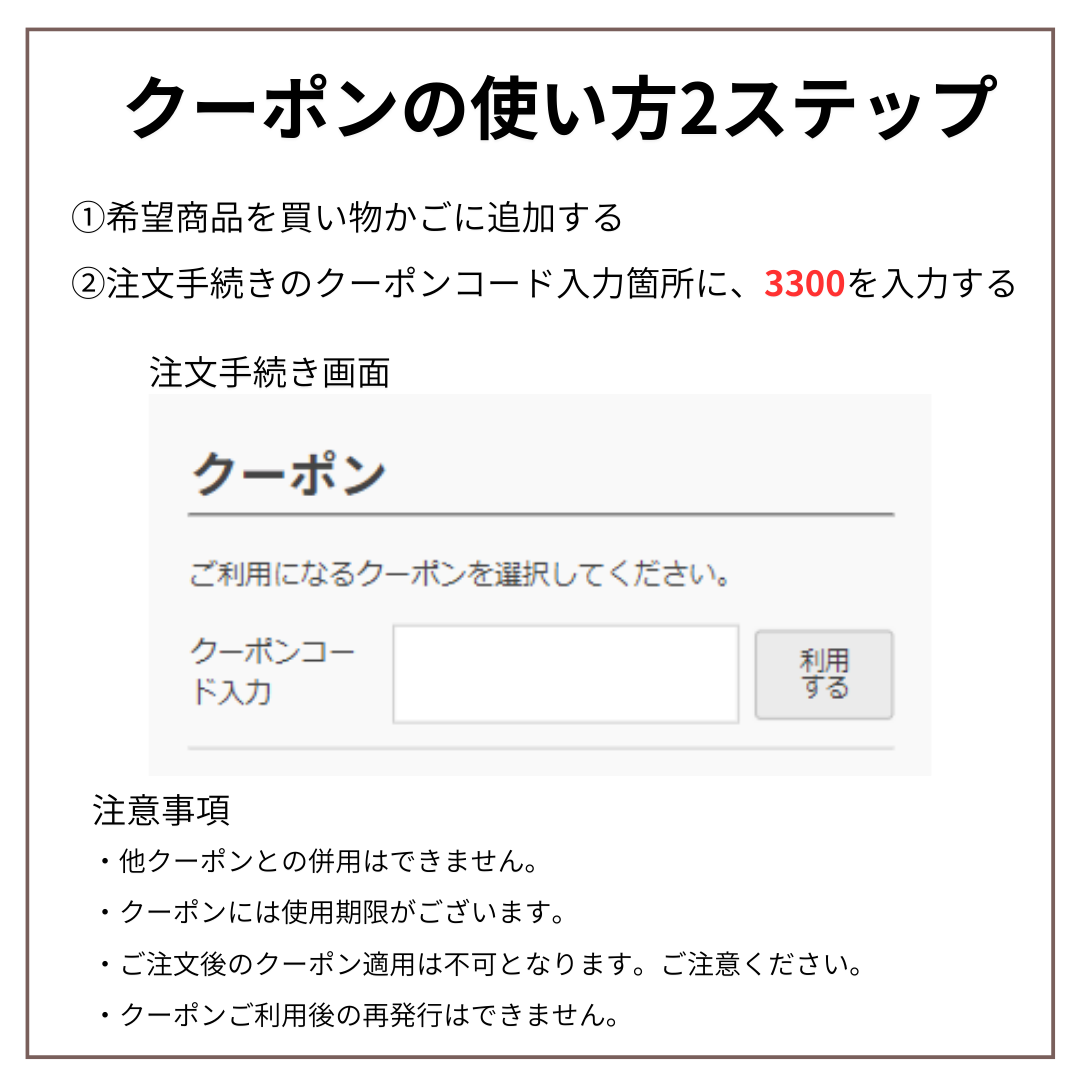 クーポンの使い方2ステップ

①希望商品を買い物かごに追加する

②注文手続きのクーポンコード入力箇所に、3300を入力する

注文手続き画面

クーポン

ご利用になるクーポンを選択してください。

クーポンコード入力

利用する

注意事項

・他クーポンとの併用はできません。

・クーポンには使用期限がございます。

・ご注文後のクーポン適用は不可となります。ご注意ください。

・クーポンご利用後の再発行はできません。